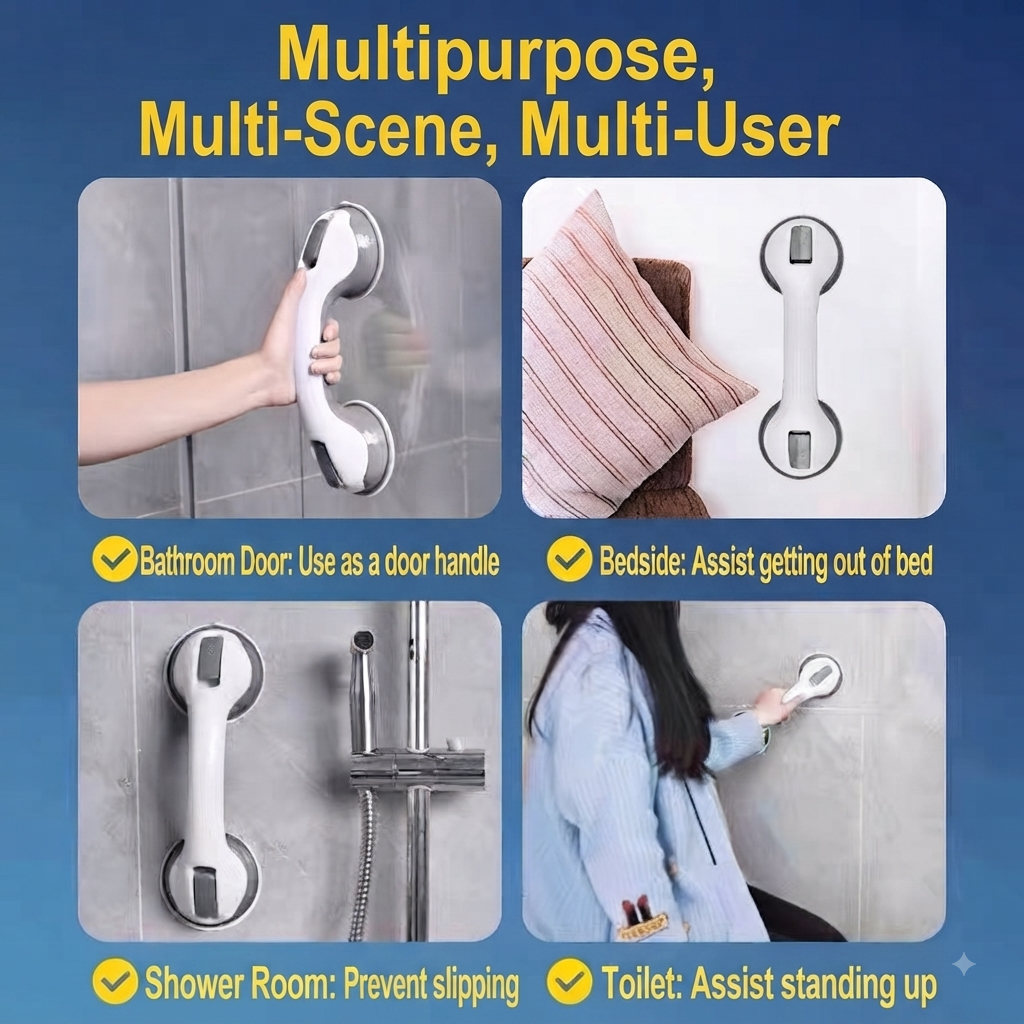 Multipurpose, Multi-Scene, Multi-User

Bathroom Door: Use as a door handle

Bedside: Assist getting out of bed

Shower Room: Prevent slipping

Toilet: Assist standing up